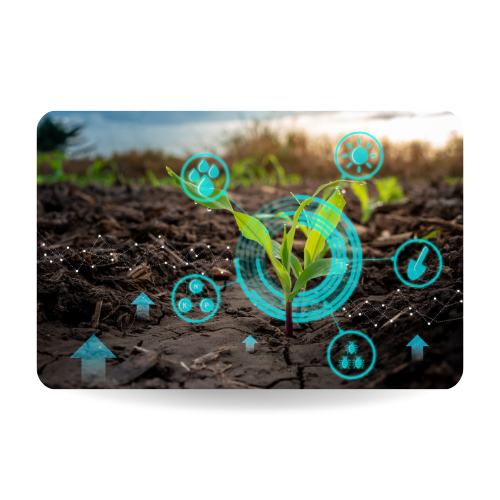 N
K P